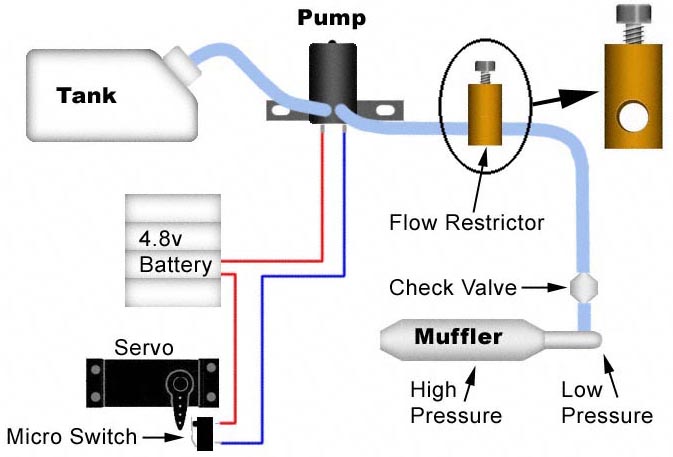 Pump

Tank

Flow Restrictor

4.8v
Battery

Check Valve

Servo

Muffler

High
Pressure

Low
Pressure

Micro Switch